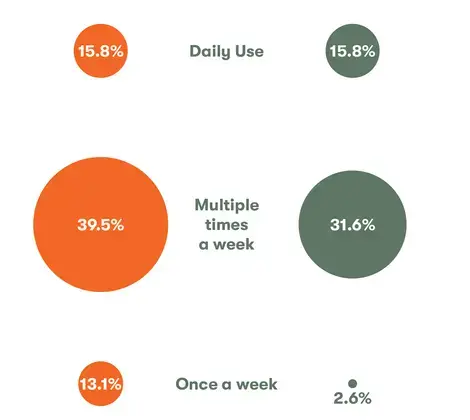 15.8% Daily Use 15.8%

39.5% Multiple times a week 31.6%

13.1% Once a week 2.6%